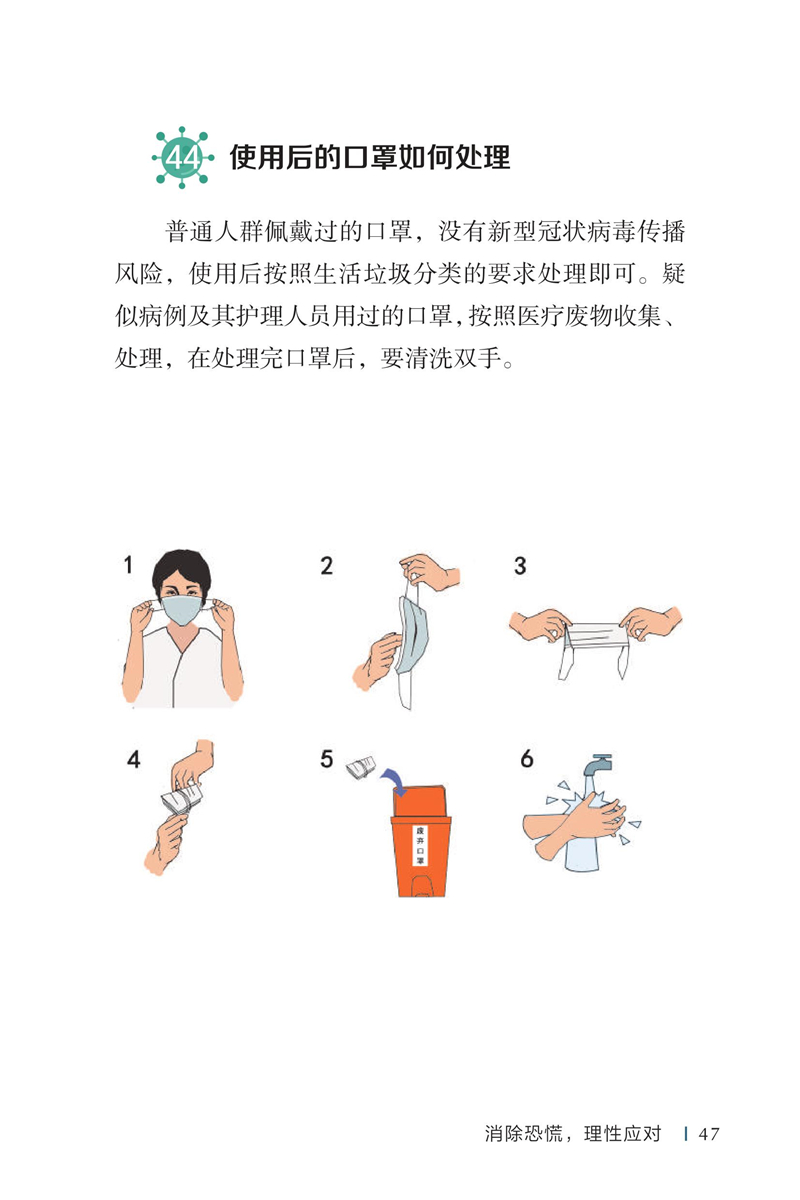 44 使用后的口罩如何处理

普通人群佩戴过的口罩，没有新型冠状病毒传播风险，使用后按照生活垃圾分类的要求处理即可。疑似病例及其护理人员用过的口罩，按照医疗废物收集、处理，在处理完口罩后，要清洗双手。

1

2

3

4

5

废弃口罩

6

消除恐慌，理性应对 | 47